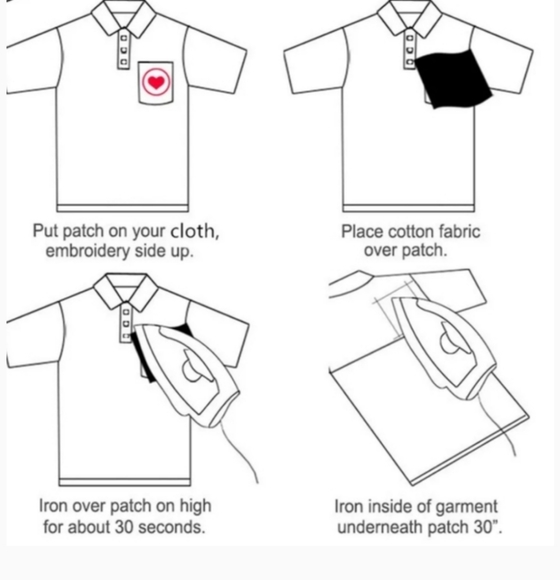 Put patch on your cloth, embroidery side up.

Place cotton fabric over patch.

Iron over patch on high for about 30 seconds.

Iron inside of garment underneath patch 30".